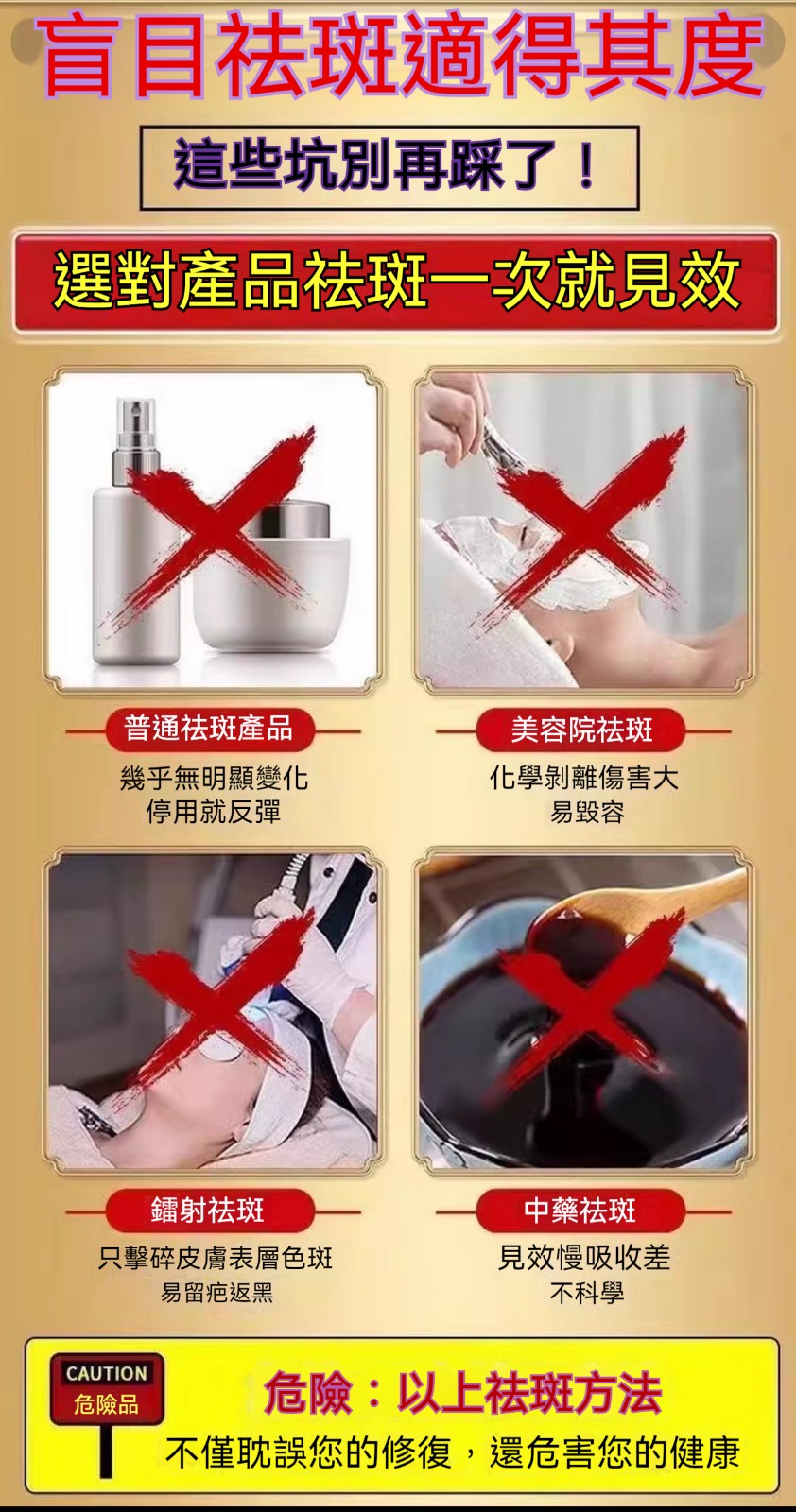 盲目祛斑適得其度

這些坑別再踩了！

選對產品祛斑一次就見效

普通祛斑產品
幾乎無明顯變化
停用就反彈

美容院祛斑
化學剝離傷害大
易毀容

鐳射祛斑
只擊碎皮膚表層色斑
易留疤返黑

中藥祛斑
見效慢吸收差
不科學

CAUTION
危險品

危險：以上祛斑方法
不僅耽誤您的修復，還危害您的健康